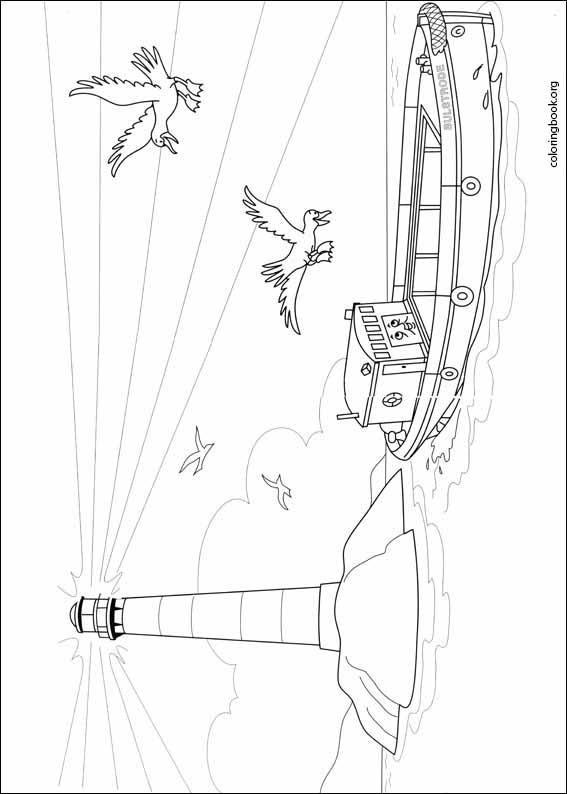 BULSTRODE

coloringbook.org