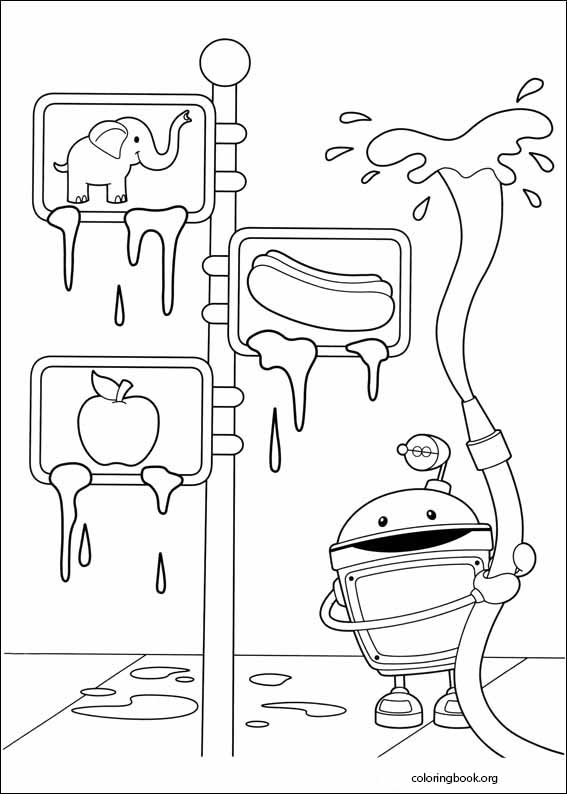 coloringbook.org