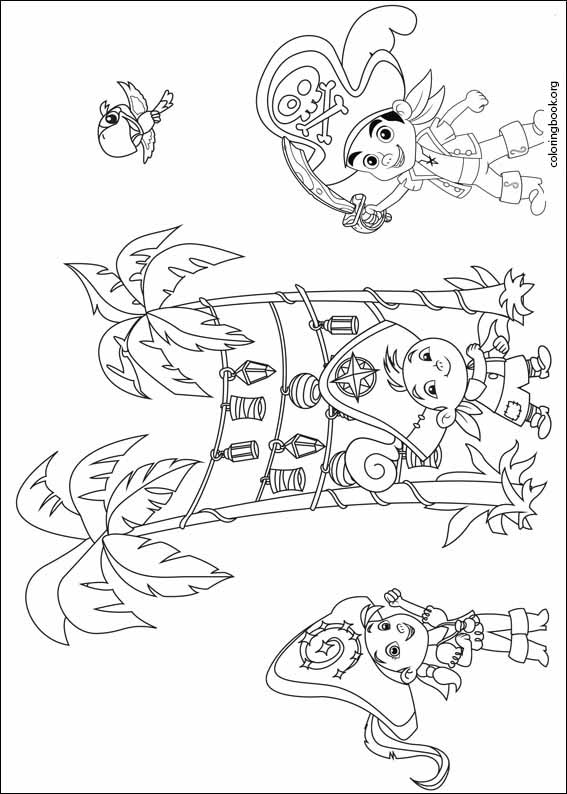 coloringbook.org