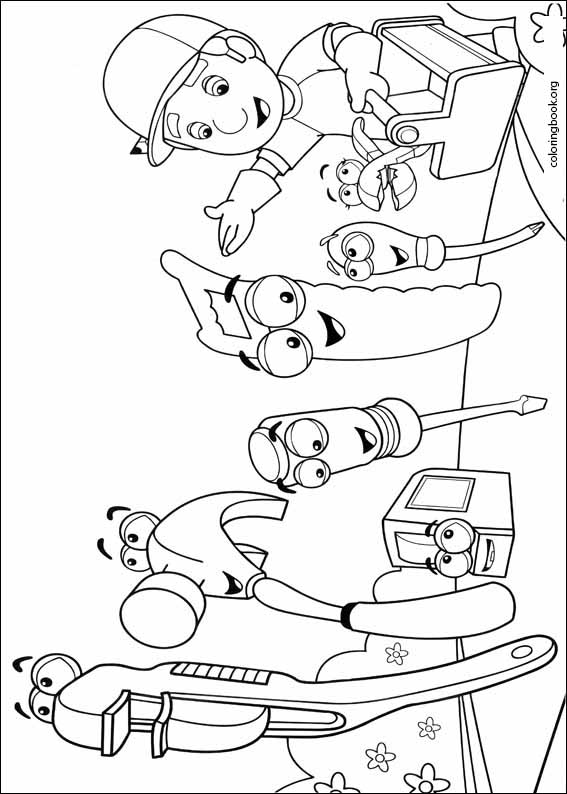 coloringbook.org