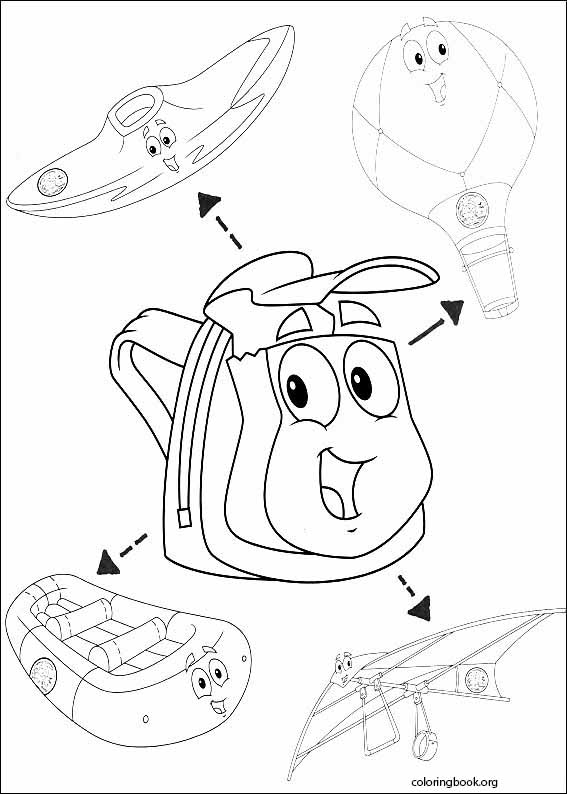 coloringbook.org