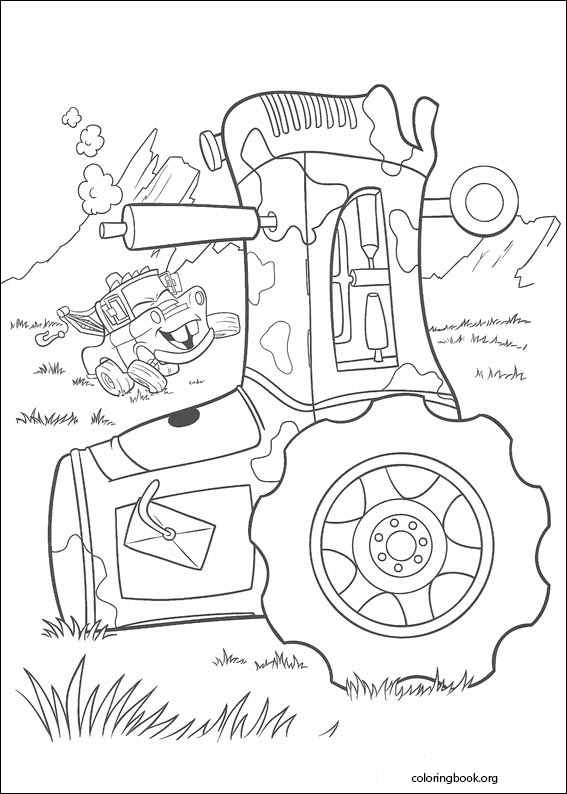 coloringbook.org