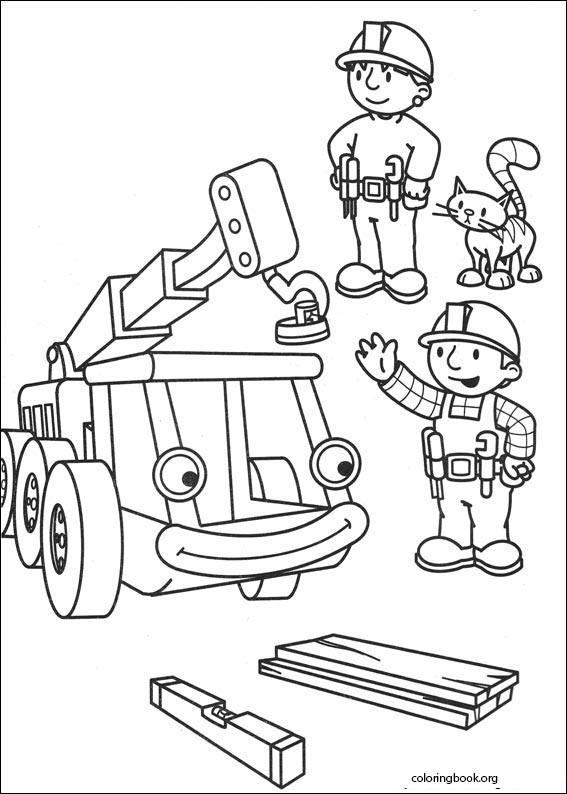 coloringbook.org