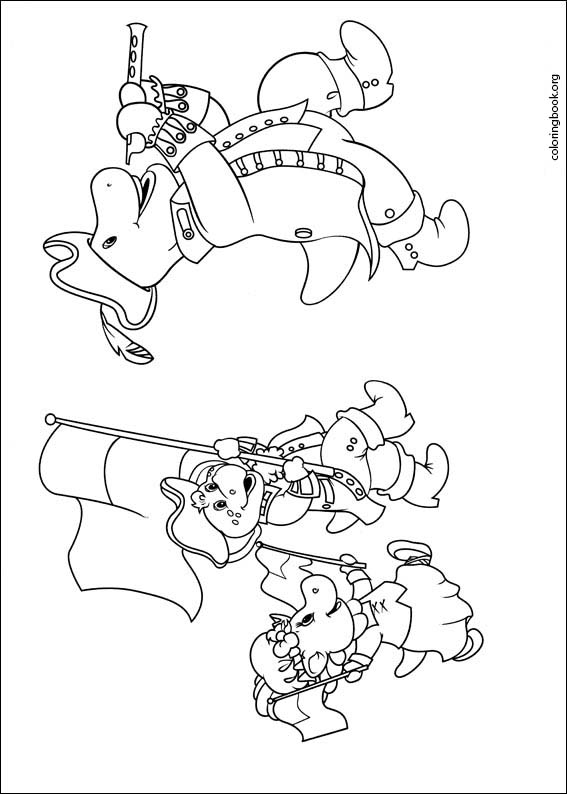 coloringbook.org