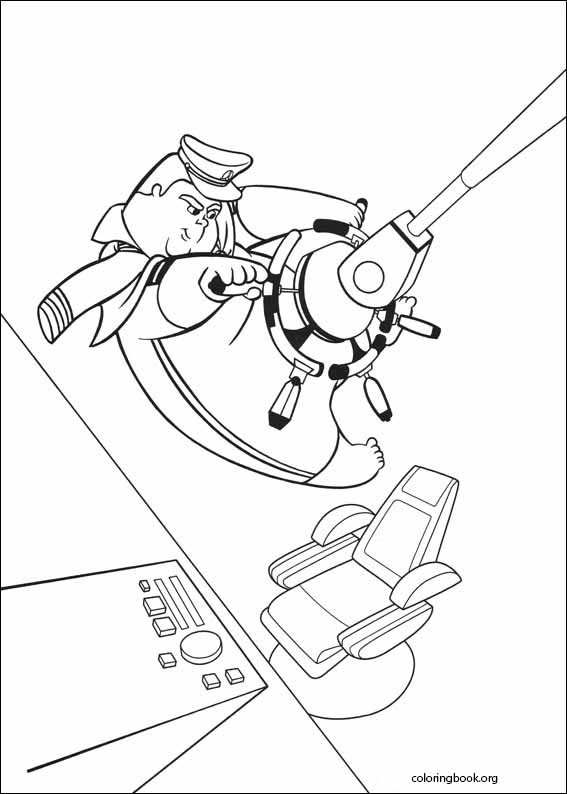 coloringbook.org