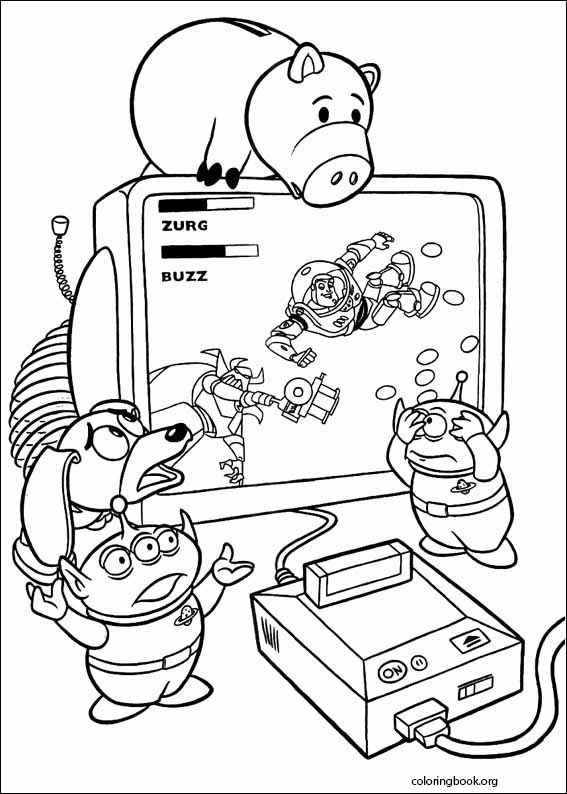 ZURG

BUZZ

ON

coloringbook.org