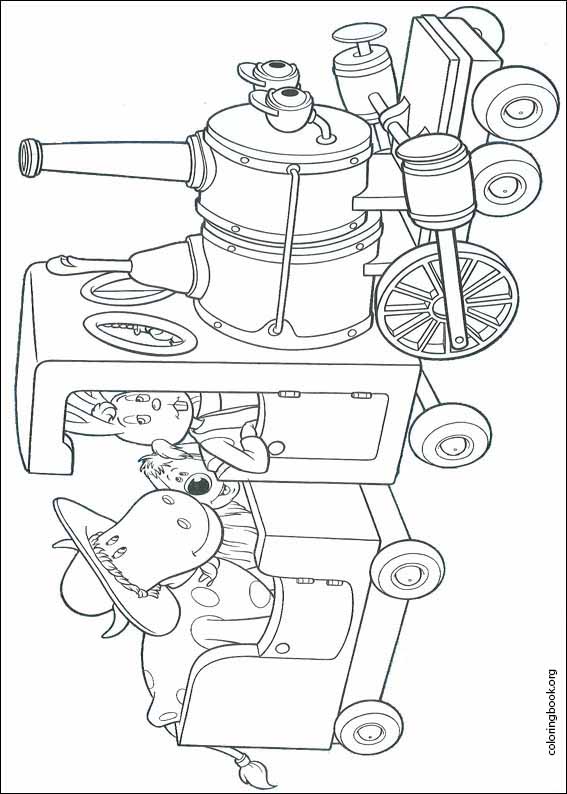 coloringbook.org