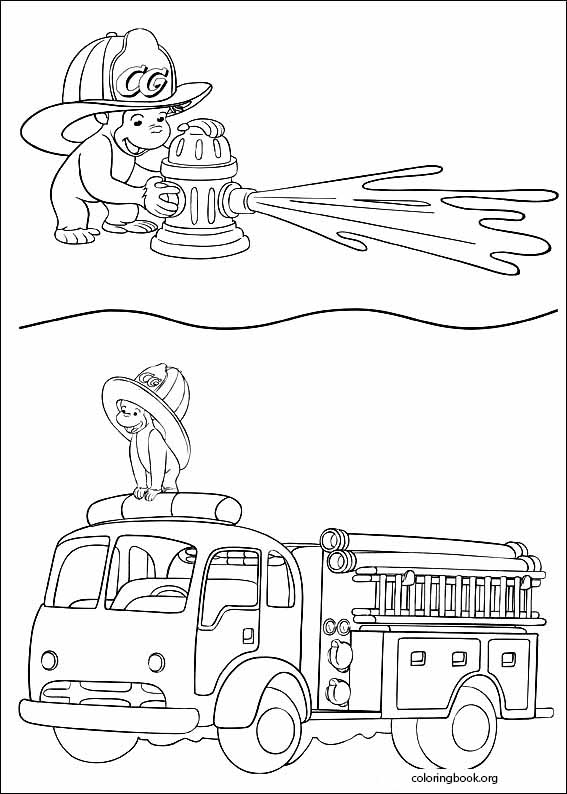 CG

CG

coloringbook.org