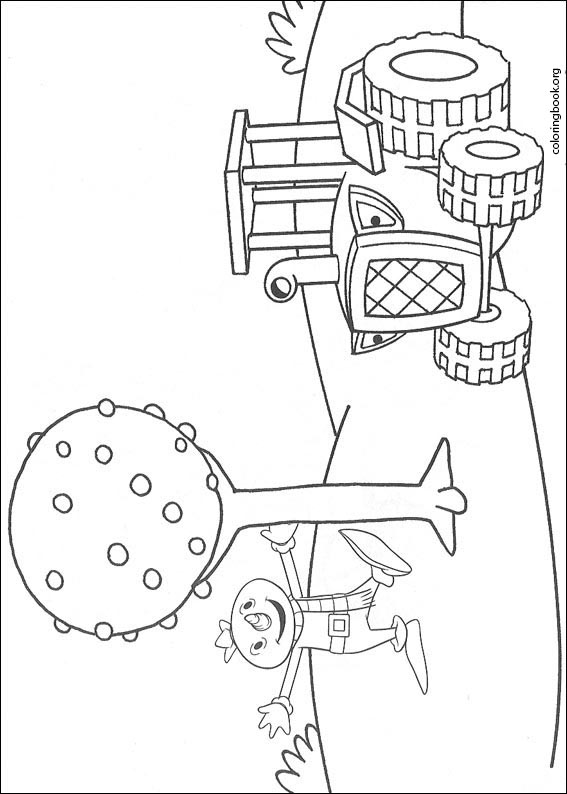 coloringbook.org